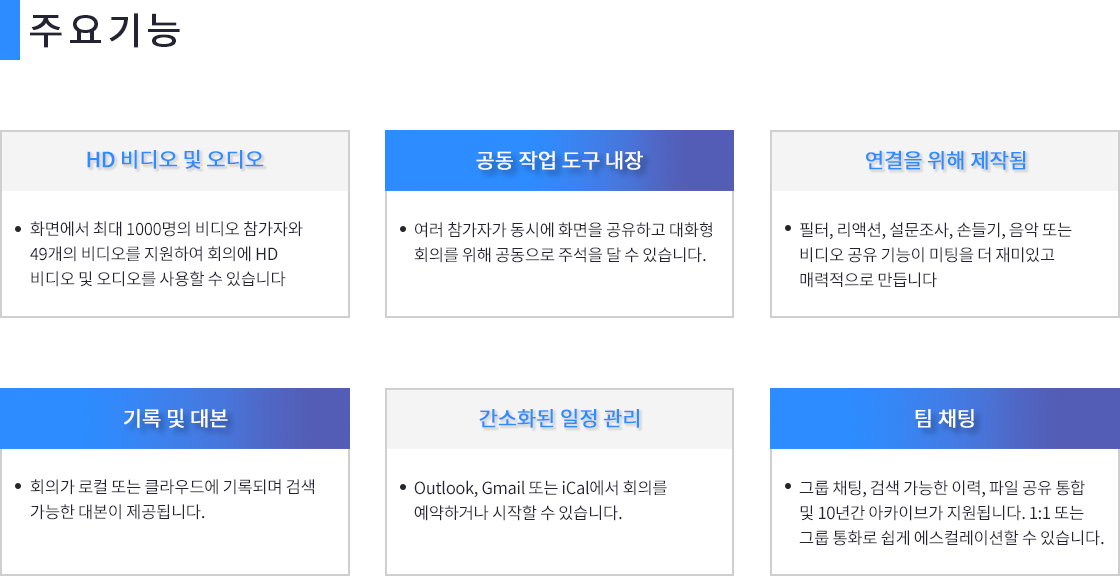 주요기능

HD 비디오 및 오디오

• 화면에서 최대 1000명의 비디오 참가자와 49개의 비디오를 지원하여 회의에 HD 비디오 및 오디오를 사용할 수 있습니다

공동 작업 도구 내장

• 여러 참가자가 동시에 화면을 공유하고 대화형 회의를 위해 공동으로 주석을 달 수 있습니다.

연결을 위해 제작됨

• 필터, 리액션, 설문조사, 손들기, 음악 또는 비디오 공유 기능이 미팅을 더 재미있고 매력적으로 만듭니다

기록 및 대본

• 회의가 로컬 또는 클라우드에 기록되며 검색 가능한 대본이 제공됩니다.

간소화된 일정 관리

• Outlook, Gmail 또는 iCal에서 회의를 예약하거나 시작할 수 있습니다.

팀 채팅

• 그룹 채팅, 검색 가능한 이력, 파일 공유 통합 및 10년간 아카이브가 지원됩니다. 1:1 또는 그룹 통화로 쉽게 에스컬레이션할 수 있습니다.